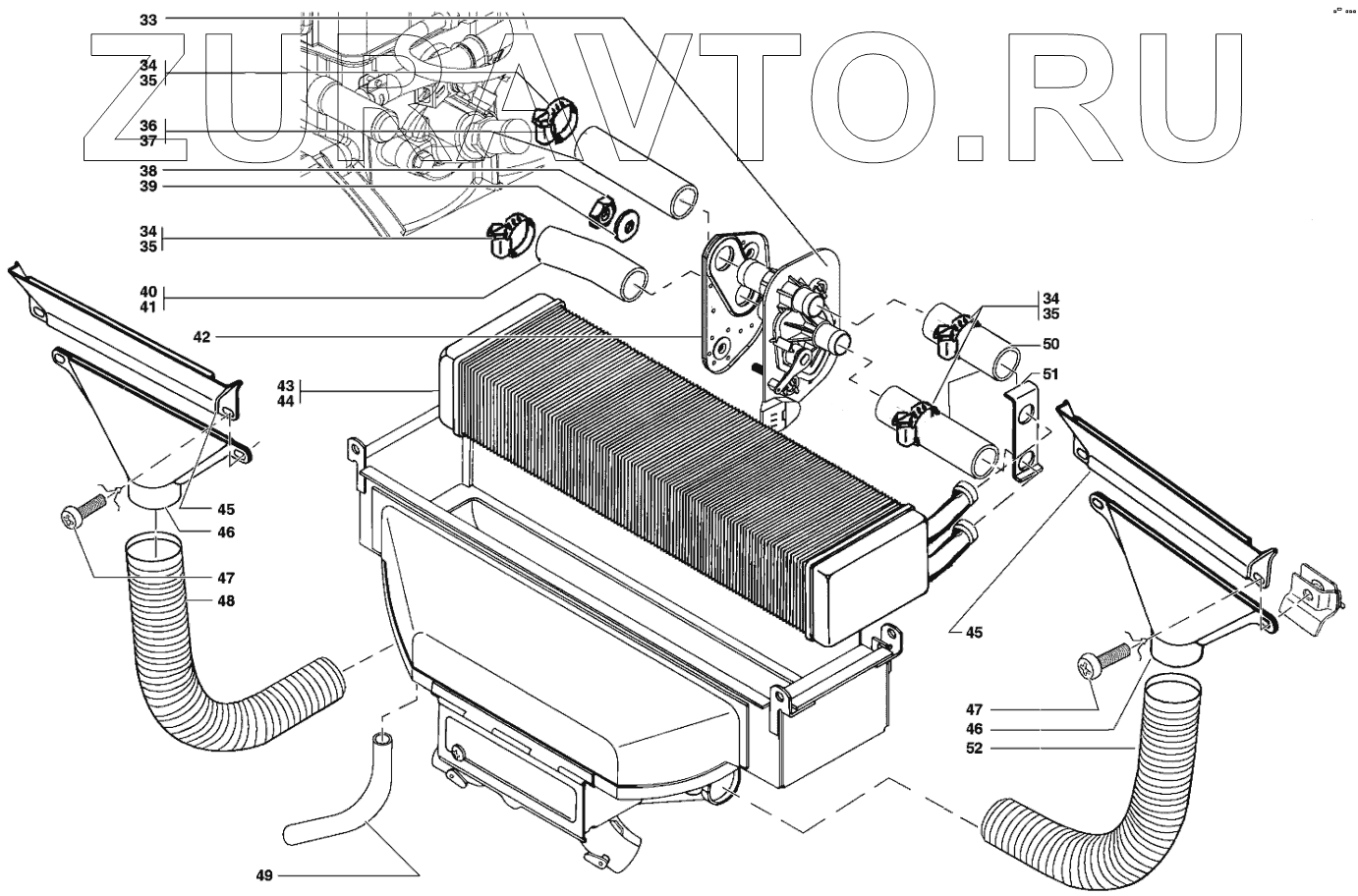 ZUPAVTO.RU

33
34
35
36
37
38
39
34
35
40
41
42
43
44
45
46
47
48
49
34
35
50
51
45
47
46
52